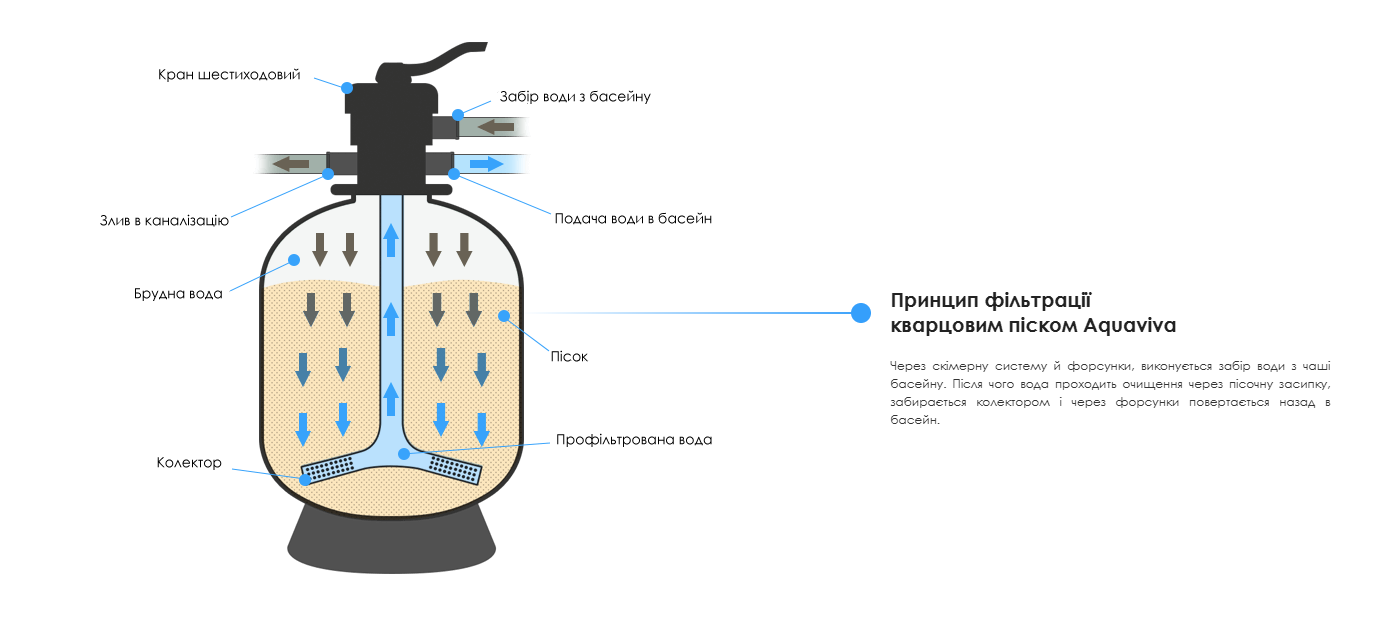 Кран шестиходовий

Забір води з басейну

Злив в каналізацію

Подача води в басейн

Брудна вода

Пісок

Профільтрована вода

Колектор

Принцип фільтрації кварцовим піском Aquaviva

Через скімерну систему й форсунки, виконується забір води з чаші басейну. Після чого вода проходить очищення через пісочну засипку, забирається колектором і через форсунки повертається назад в басейн.